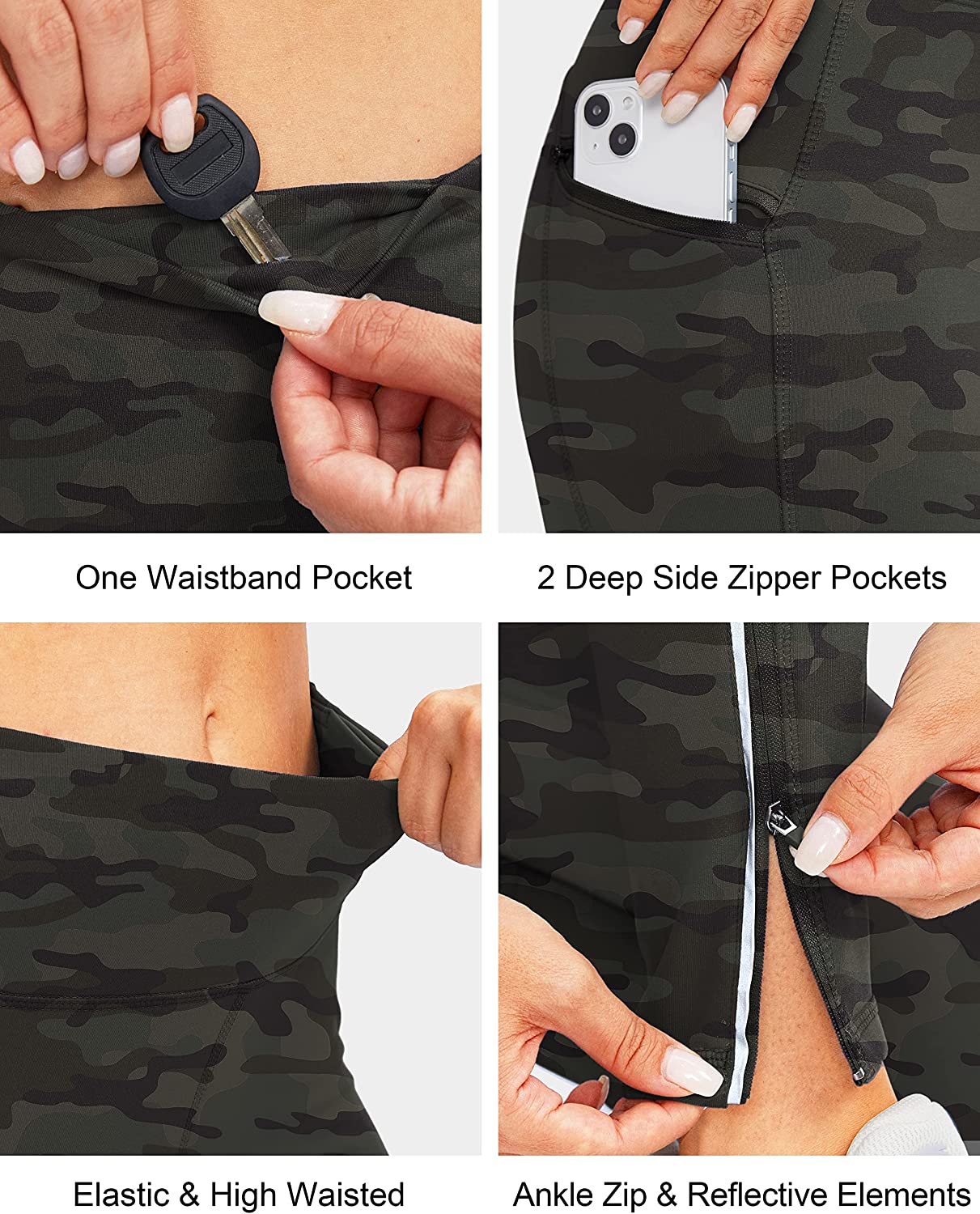 One Waistband Pocket

2 Deep Side Zipper Pockets

Elastic & High Waisted

Ankle Zip & Reflective Elements